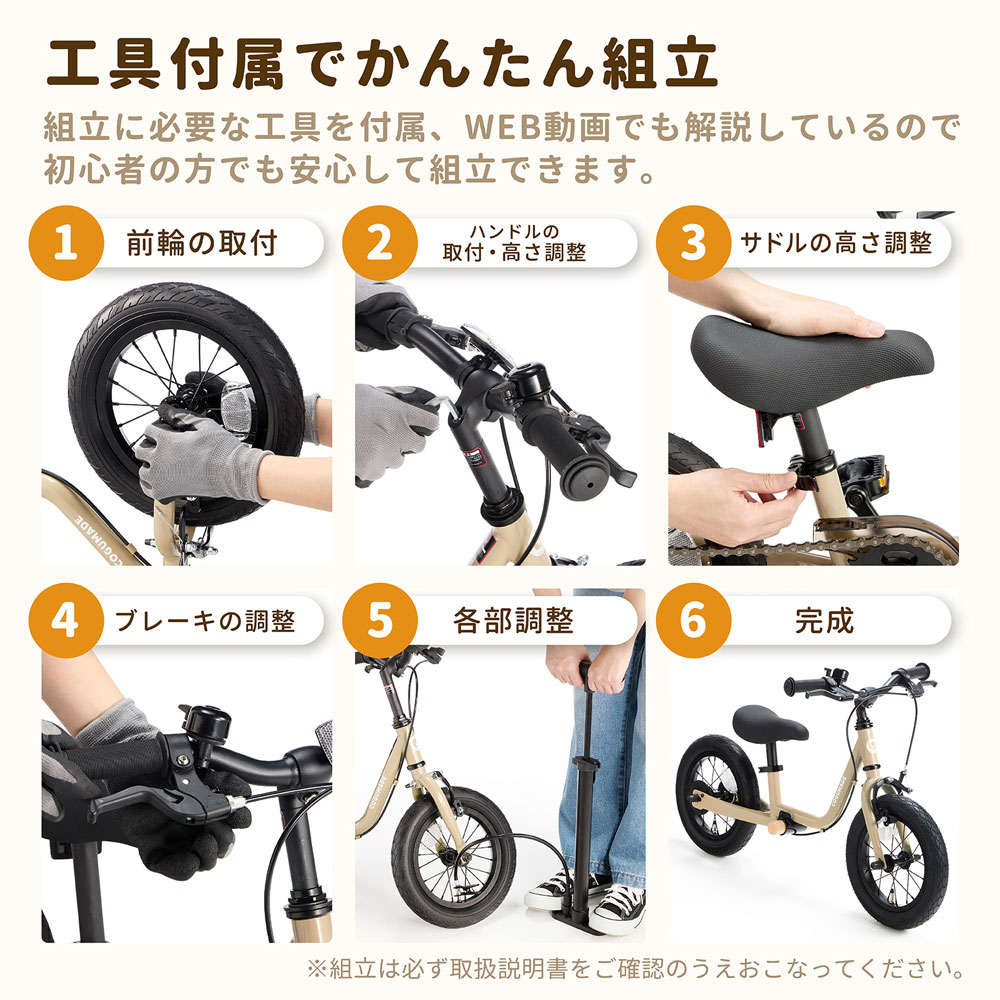 工具付属でかんたん組立

組立に必要な工具を付属、WEB動画でも解説しているので初心者の方でも安心して組立できます。

1 前輪の取付

2 ハンドルの取付・高さ調整

3 サドルの高さ調整

4 ブレーキの調整

5 各部調整

6 完成

※組立は必ず取扱説明書をご確認のうえおこなってください。